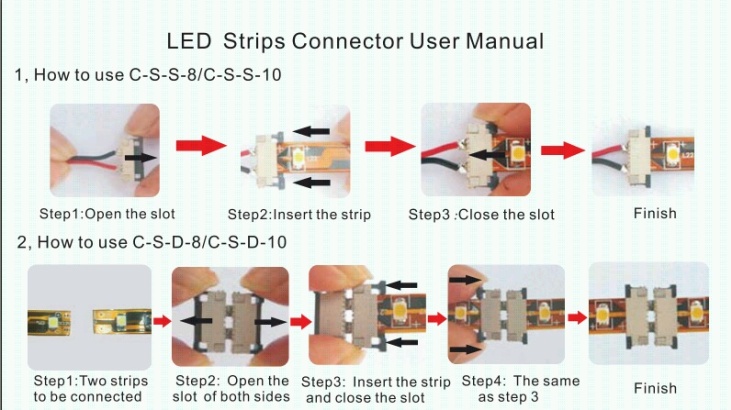 LED Strips Connector User Manual

1, How to use C-S-S-8/C-S-S-10

Step1:Open the slot

Step2:Insert the strip

Step3 :Close the slot

Finish

2, How to use C-S-D-8/C-S-D-10

Step1:Two strips to be connected

Step2: Open the slot of both sides

Step3: Insert the strip and close the slot

Step4: The same as step 3

Finish